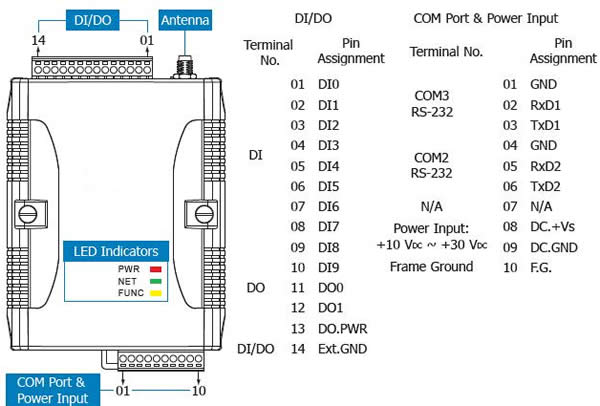 DI/DO

14 01

Antenna

LED Indicators

PWR

NET

FUNC

COM Port & Power Input

01 10

DI/DO

| Terminal No. | | Pin Assignment |
|---|---|---|
| DI | 01 | DI0 |
| | 02 | DI1 |
| | 03 | DI2 |
| | 04 | DI3 |
| | 05 | DI4 |
| | 06 | DI5 |
| | 07 | DI6 |
| | 08 | DI7 |
| | 09 | DI8 |
| | 10 | DI9 |
| DO | 11 | DO0 |
| | 12 | DO1 |
| | 13 | DO.PWR |
| DI/DO | 14 | Ext.GND |

COM Port & Power Input

| Terminal No. | | Pin Assignment |
|---|---|---|
| COM3 RS-232 | 01 | GND |
| | 02 | RxD1 |
| | 03 | TxD1 |
| COM2 RS-232 | 04 | GND |
| | 05 | RxD2 |
| | 06 | TxD2 |
| N/A | 07 | N/A |
| Power Input: +10 $V_{DC}$ ~ +30 $V_{DC}$ | 08 | DC.+Vs |
| | 09 | DC.GND |
| Frame Ground | 10 | F.G. |