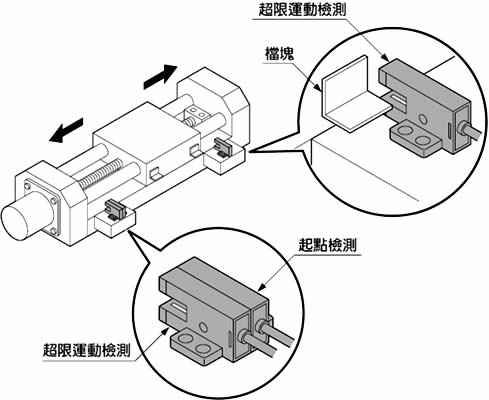 超限運動檢測

檔塊

起點檢測

超限運動檢測